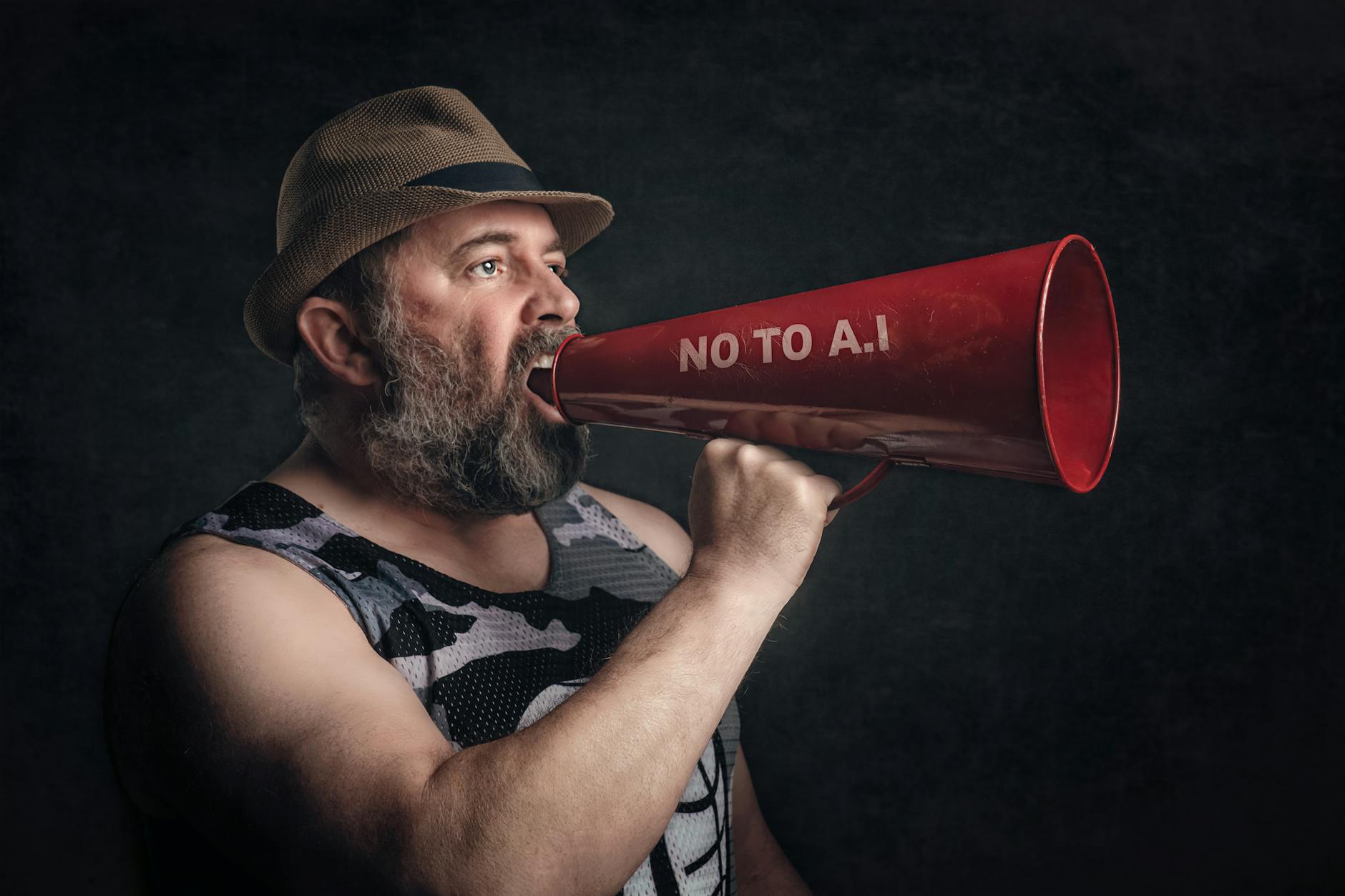 NO TO A.I